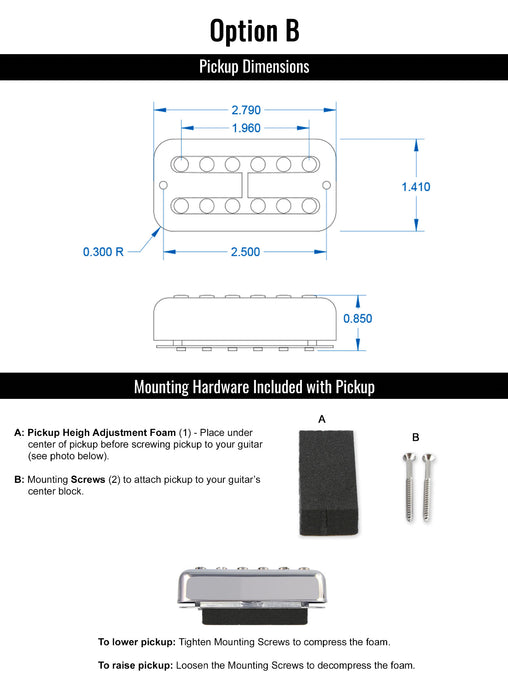 Option B

Pickup Dimensions

2.790

1.960

1.410

0.300 R

2.500

0.850

Mounting Hardware Included with Pickup

A: Pickup Heigh Adjustment Foam (1) - Place under center of pickup before screwing pickup to your guitar (see photo below).

B: Mounting Screws (2) to attach pickup to your guitar's center block.

A

B

To lower pickup: Tighten Mounting Screws to compress the foam.

To raise pickup: Loosen the Mounting Screws to decompress the foam.